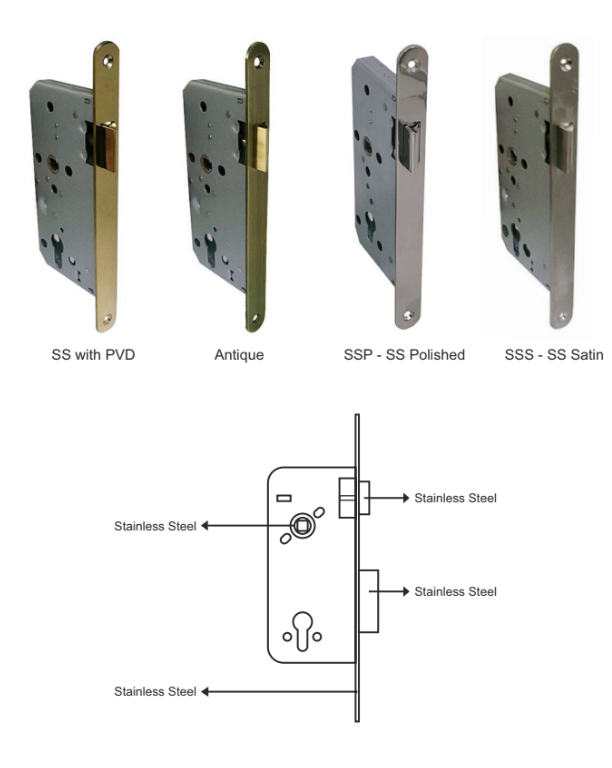 SS with PVD

Antique

SSP - SS Polished

SSS - SS Satin

Stainless Steel

Stainless Steel

Stainless Steel

Stainless Steel