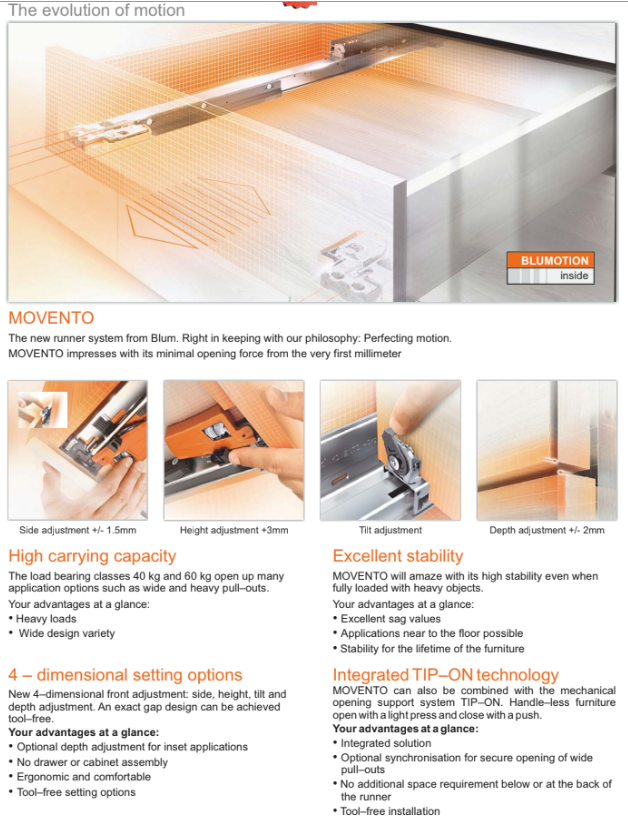 The evolution of motion

BLUMOTION
inside

MOVENTO

The new runner system from Blum. Right in keeping with our philosophy: Perfecting motion. MOVENTO impresses with its minimal opening force from the very first millimeter

Side adjustment +/- 1.5mm

Height adjustment +3mm

Tilt adjustment

Depth adjustment +/- 2mm

High carrying capacity

The load bearing classes 40 kg and 60 kg open up many application options such as wide and heavy pull–outs.

Your advantages at a glance:
• Heavy loads
• Wide design variety

4 – dimensional setting options

New 4–dimensional front adjustment: side, height, tilt and depth adjustment. An exact gap design can be achieved tool–free.

Your advantages at a glance:
• Optional depth adjustment for inset applications
• No drawer or cabinet assembly
• Ergonomic and comfortable
• Tool–free setting options

Excellent stability

MOVENTO will amaze with its high stability even when fully loaded with heavy objects.

Your advantages at a glance:
• Excellent sag values
• Applications near to the floor possible
• Stability for the lifetime of the furniture

Integrated TIP–ON technology

MOVENTO can also be combined with the mechanical opening support system TIP–ON. Handle–less furniture open with a light press and close with a push.

Your advantages at a glance:
• Integrated solution
• Optional synchronisation for secure opening of wide pull–outs
• No additional space requirement below or at the back of the runner
• Tool–free installation