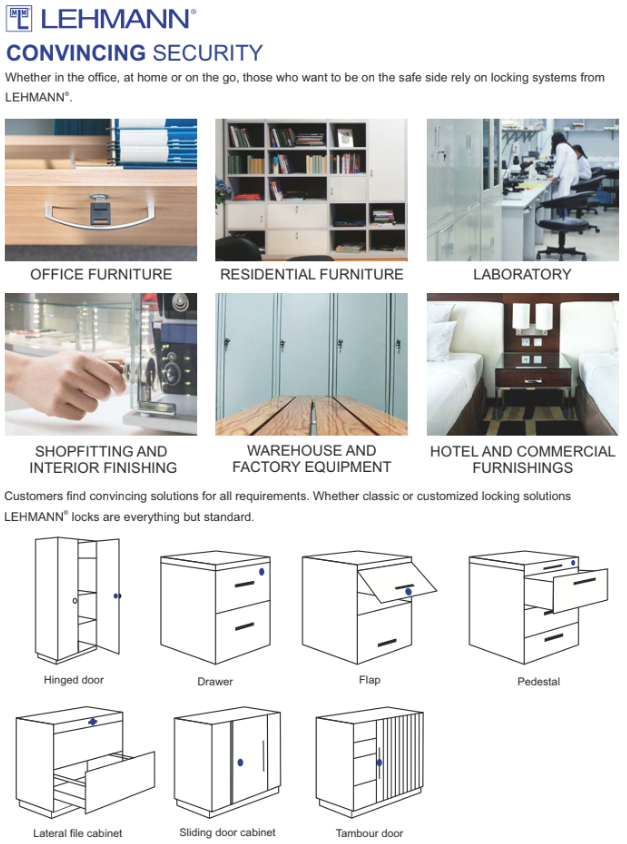 LEHMANN®

CONVINCING SECURITY

Whether in the office, at home or on the go, those who want to be on the safe side rely on locking systems from LEHMANN®.

OFFICE FURNITURE

RESIDENTIAL FURNITURE

LABORATORY

SHOPFITTING AND INTERIOR FINISHING

WAREHOUSE AND FACTORY EQUIPMENT

HOTEL AND COMMERCIAL FURNISHINGS

Customers find convincing solutions for all requirements. Whether classic or customized locking solutions LEHMANN® locks are everything but standard.

Hinged door

Drawer

Flap

Pedestal

Lateral file cabinet

Sliding door cabinet

Tambour door